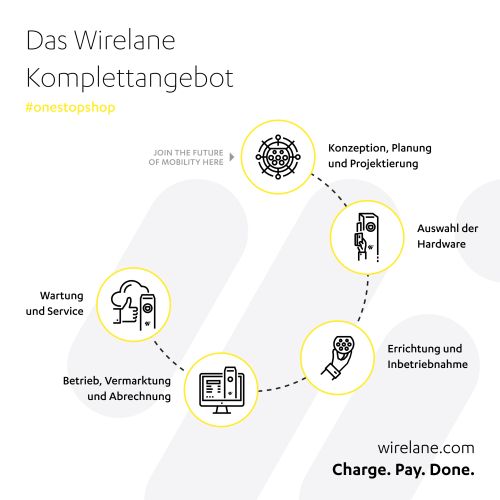 Das Wirelane Komplettangebot

#onestopshop

JOIN THE FUTURE OF MOBILITY HERE

Konzeption, Planung und Projektierung

Auswahl der Hardware

Errichtung und Inbetriebnahme

Betrieb, Vermarktung und Abrechnung

Wartung und Service

wirelane.com

Charge. Pay. Done.